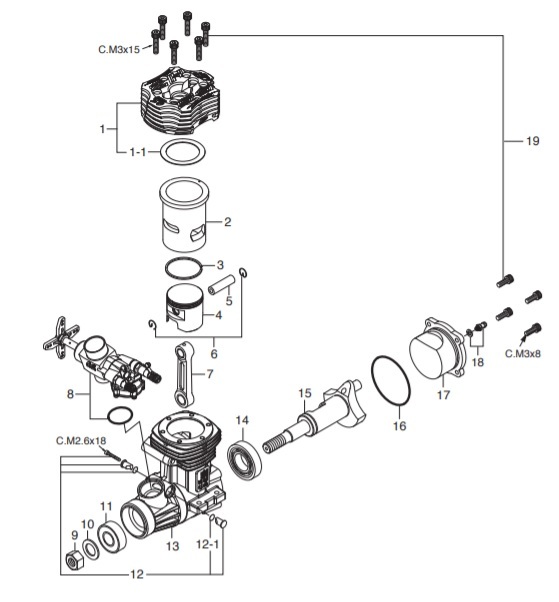 C.M3x15
1
1-1
19
2
3
5
4
6
7
8
C.M3x8
18
17
16
15
14
C.M2.6x18
11
10
9
13
12-1
12